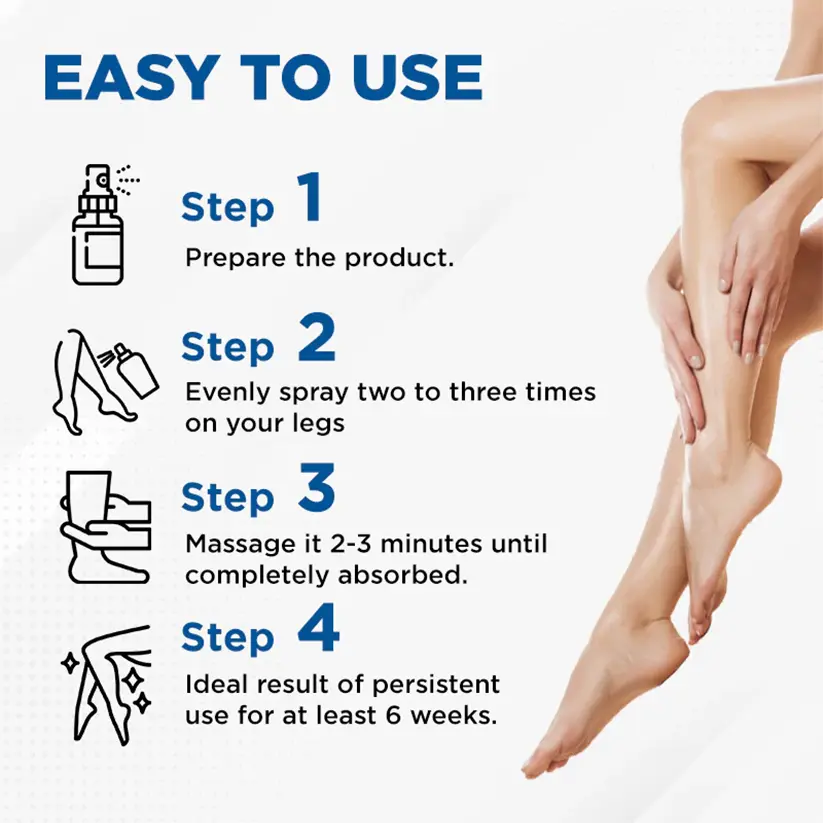 EASY TO USE

Step 1
Prepare the product.

Step 2
Evenly spray two to three times on your legs

Step 3
Massage it 2-3 minutes until completely absorbed.

Step 4
Ideal result of persistent use for at least 6 weeks.